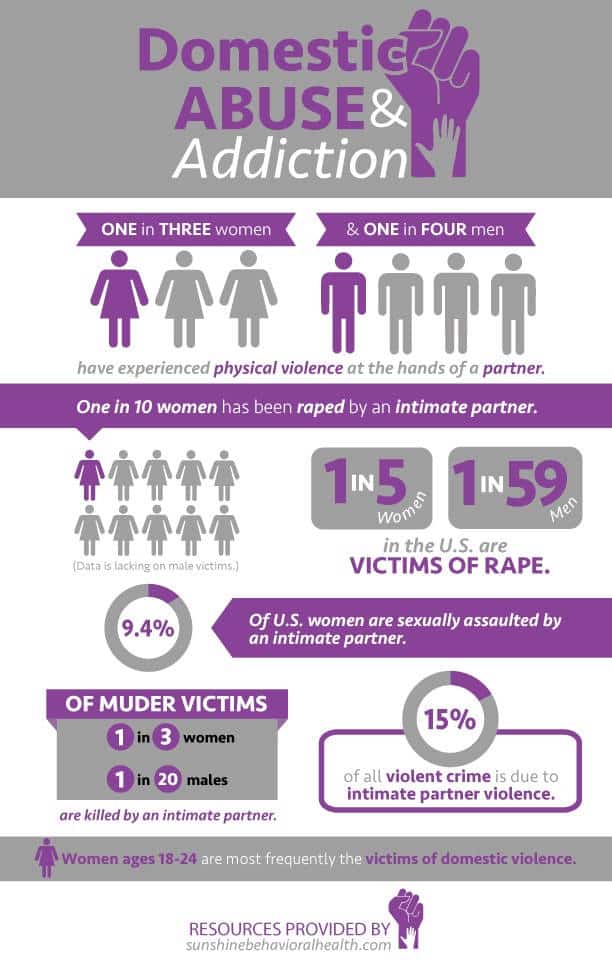 Domestic ABUSE & Addiction

ONE in THREE women

& ONE in FOUR men

have experienced physical violence at the hands of a partner.

One in 10 women has been raped by an intimate partner.

(Data is lacking on male victims.)

1 IN 5 Women

1 IN 59 Men

in the U.S. are VICTIMS OF RAPE.

9.4%

Of U.S. women are sexually assaulted by an intimate partner.

OF MUDER VICTIMS

1 in 3 women

1 in 20 males

are killed by an intimate partner.

15%

of all violent crime is due to intimate partner violence.

Women ages 18-24 are most frequently the victims of domestic violence.

RESOURCES PROVIDED BY
sunshinebehavioralhealth.com