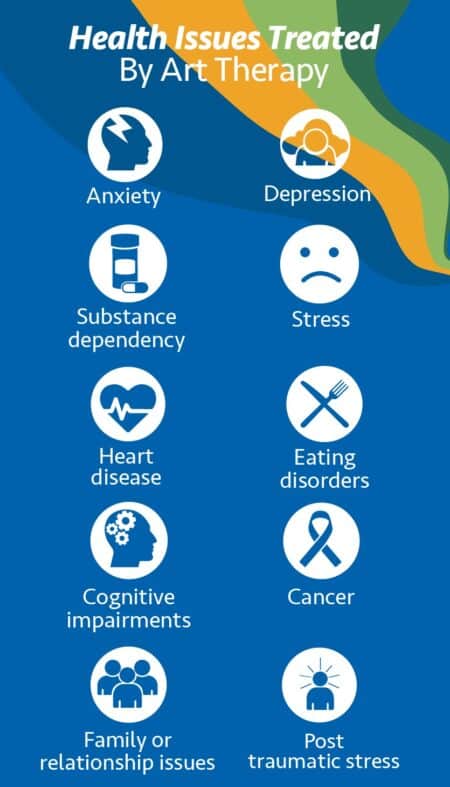 Health Issues Treated
By Art Therapy

Anxiety

Depression

Substance dependency

Stress

Heart disease

Eating disorders

Cognitive impairments

Cancer

Family or relationship issues

Post traumatic stress