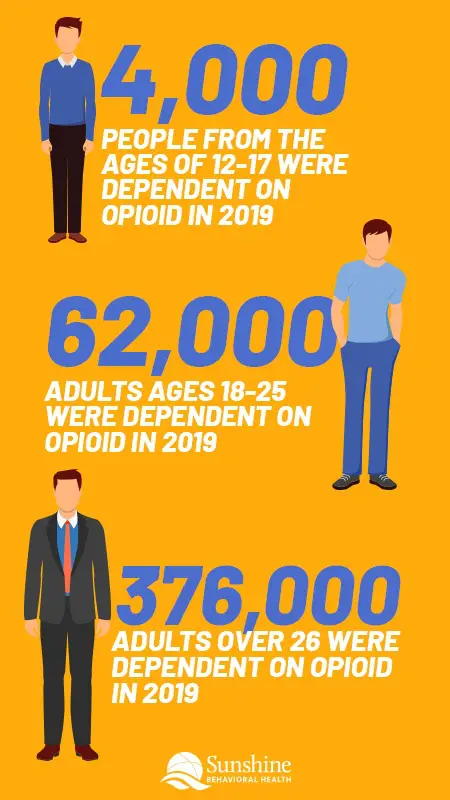 4,000
PEOPLE FROM THE AGES OF 12-17 WERE DEPENDENT ON OPIOID IN 2019

62,000
ADULTS AGES 18-25 WERE DEPENDENT ON OPIOID IN 2019

376,000
ADULTS OVER 26 WERE DEPENDENT ON OPIOID IN 2019

Sunshine
BEHAVIORAL HEALTH