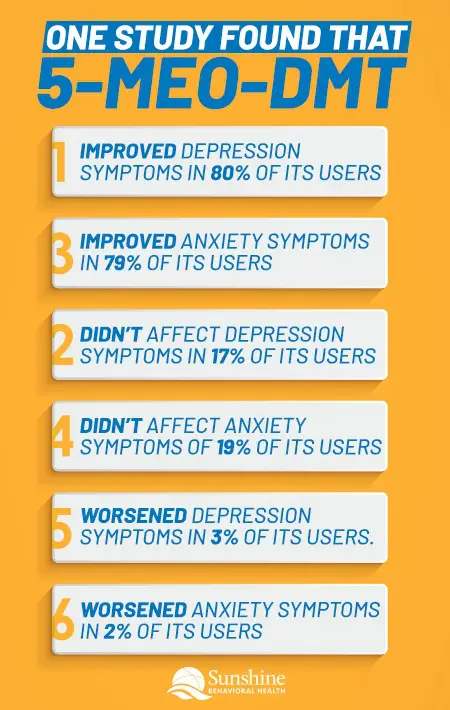 ONE STUDY FOUND THAT
5-MEO-DMT

1 IMPROVED DEPRESSION SYMPTOMS IN 80% OF ITS USERS

3 IMPROVED ANXIETY SYMPTOMS IN 79% OF ITS USERS

2 DIDN'T AFFECT DEPRESSION SYMPTOMS IN 17% OF ITS USERS

4 DIDN'T AFFECT ANXIETY SYMPTOMS OF 19% OF ITS USERS

5 WORSENED DEPRESSION SYMPTOMS IN 3% OF ITS USERS.

6 WORSENED ANXIETY SYMPTOMS IN 2% OF ITS USERS

Sunshine
BEHAVIORAL HEALTH