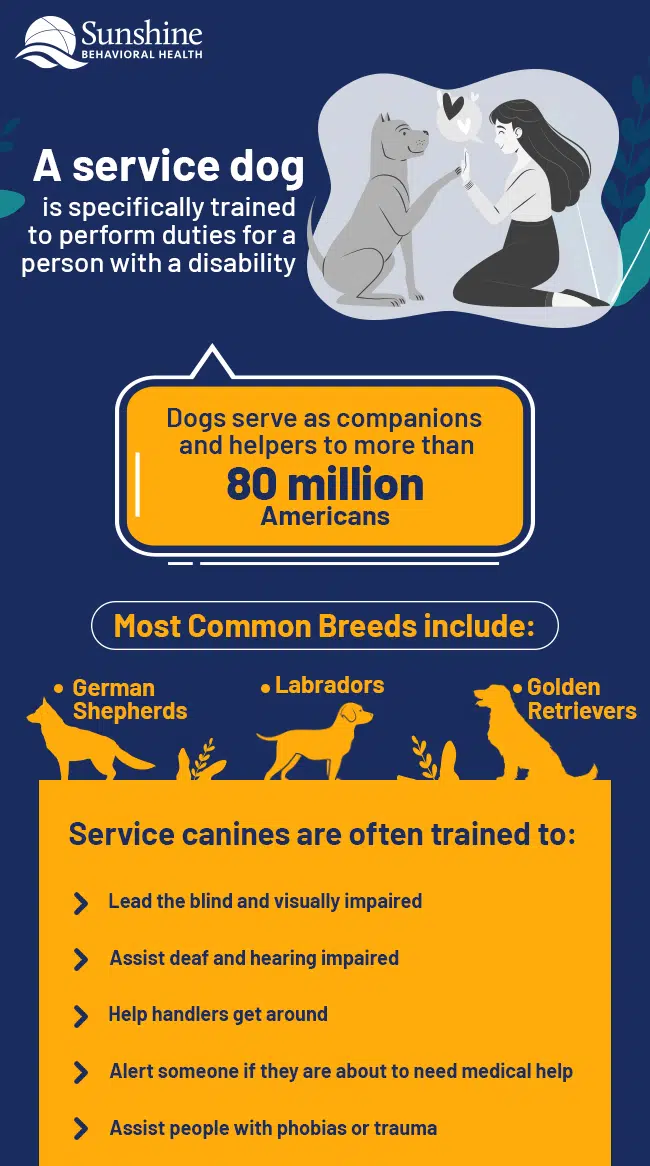 Sunshine
BEHAVIORAL HEALTH

A service dog
is specifically trained to perform duties for a person with a disability

Dogs serve as companions and helpers to more than
80 million
Americans

Most Common Breeds include:

• German Shepherds
• Labradors
• Golden Retrievers

Service canines are often trained to:

Lead the blind and visually impaired

Assist deaf and hearing impaired

Help handlers get around

Alert someone if they are about to need medical help

Assist people with phobias or trauma